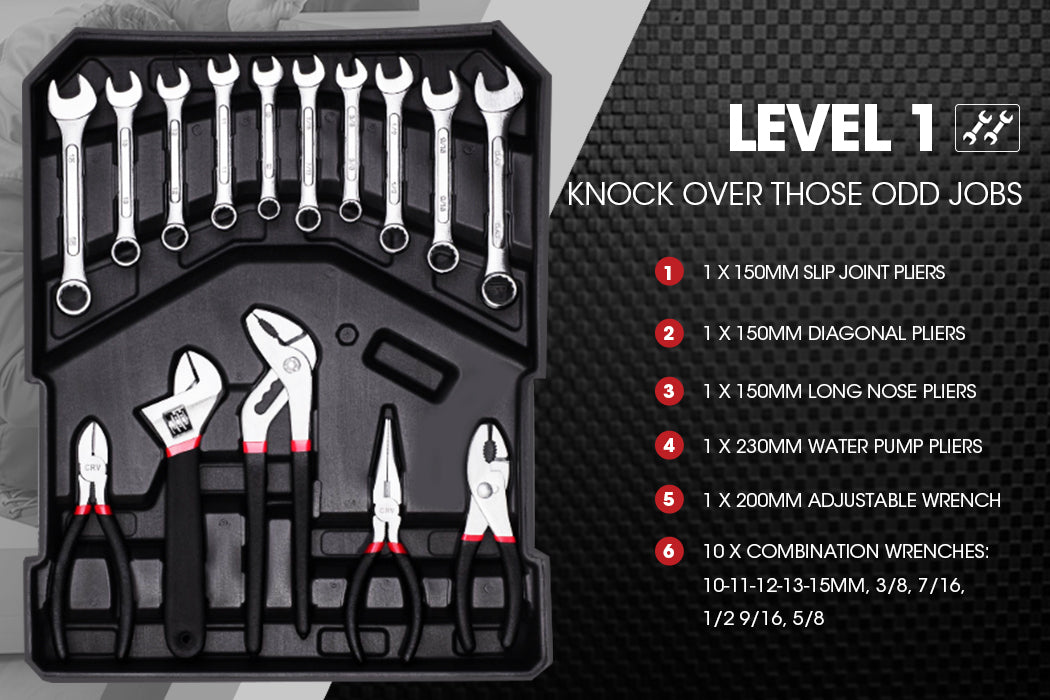 LEVEL 1

KNOCK OVER THOSE ODD JOBS

1 1 X 150MM SLIP JOINT PLIERS

2 1 X 150MM DIAGONAL PLIERS

3 1 X 150MM LONG NOSE PLIERS

4 1 X 230MM WATER PUMP PLIERS

5 1 X 200MM ADJUSTABLE WRENCH

6 10 X COMBINATION WRENCHES: 10-11-12-13-15MM, 3/8, 7/16, 1/2 9/16, 5/8

CRV

CRV